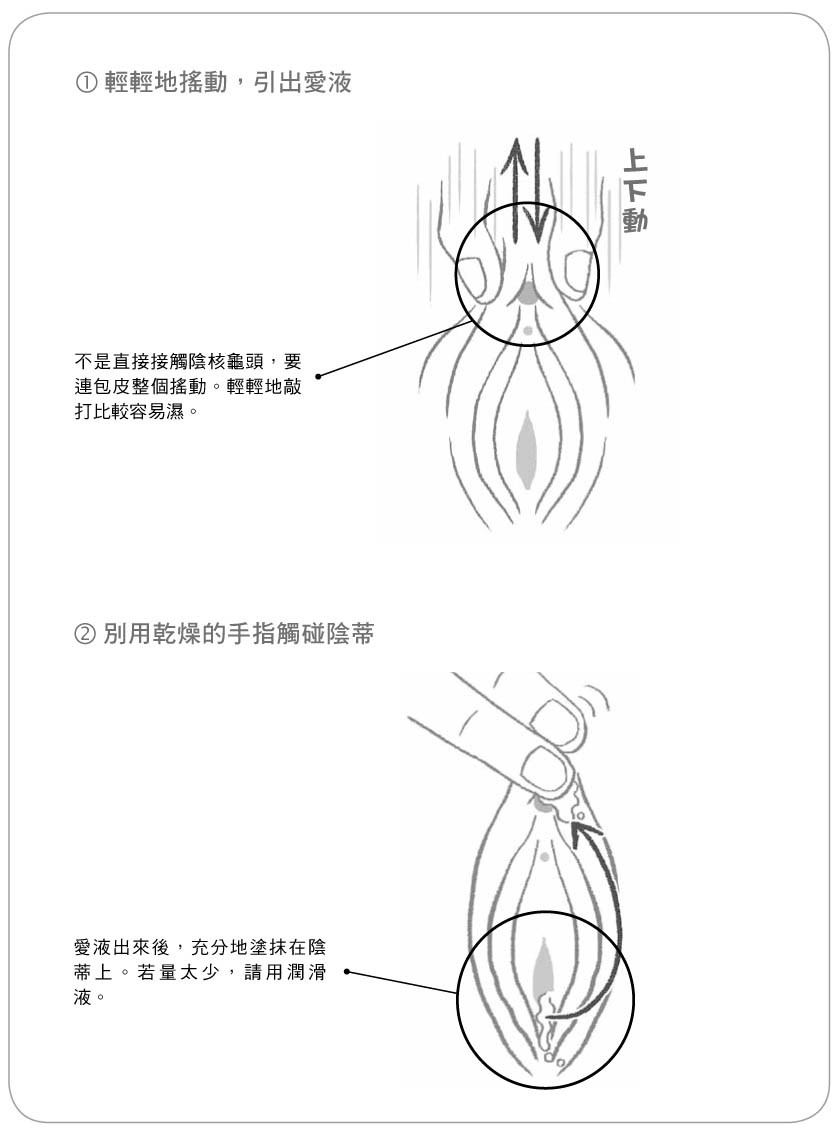 ① 輕輕地搖動，引出愛液

上下動

不是直接接觸陰核龜頭，要連包皮整個搖動。輕輕地敲打比較容易濕。

② 別用乾燥的手指觸碰陰蒂

愛液出來後，充分地塗抹在陰蒂上。若量太少，請用潤滑液。